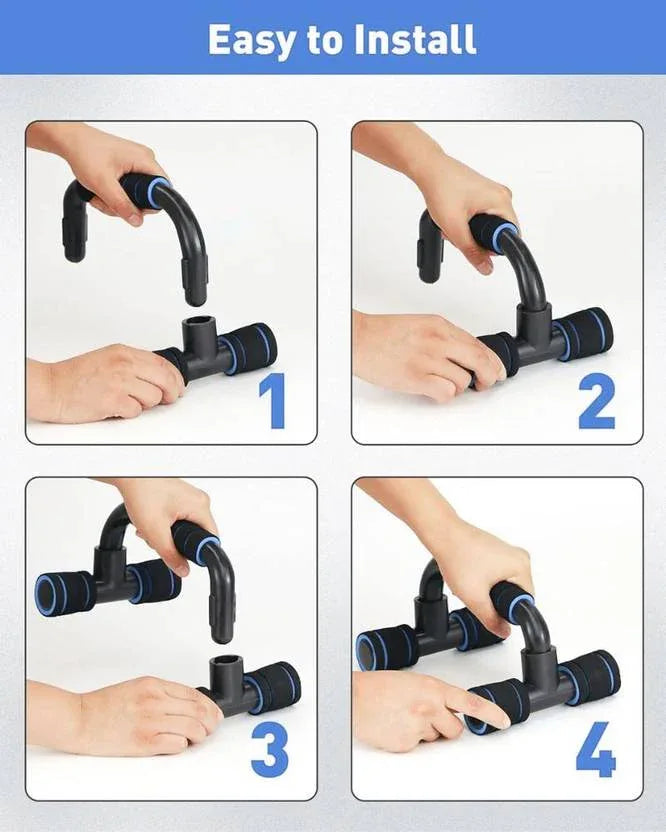 Easy to Install

1

2

3

4