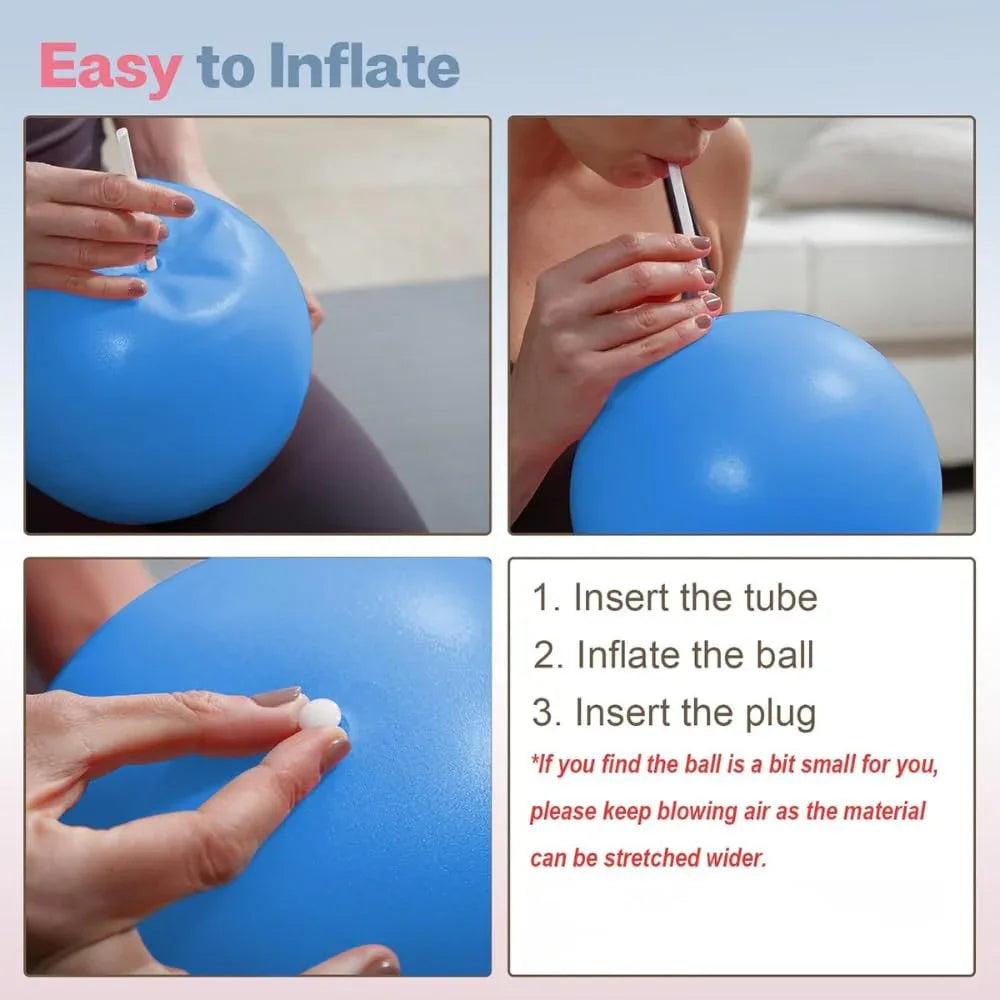 Easy to Inflate

1. Insert the tube
2. Inflate the ball
3. Insert the plug

*If you find the ball is a bit small for you, please keep blowing air as the material can be stretched wider.