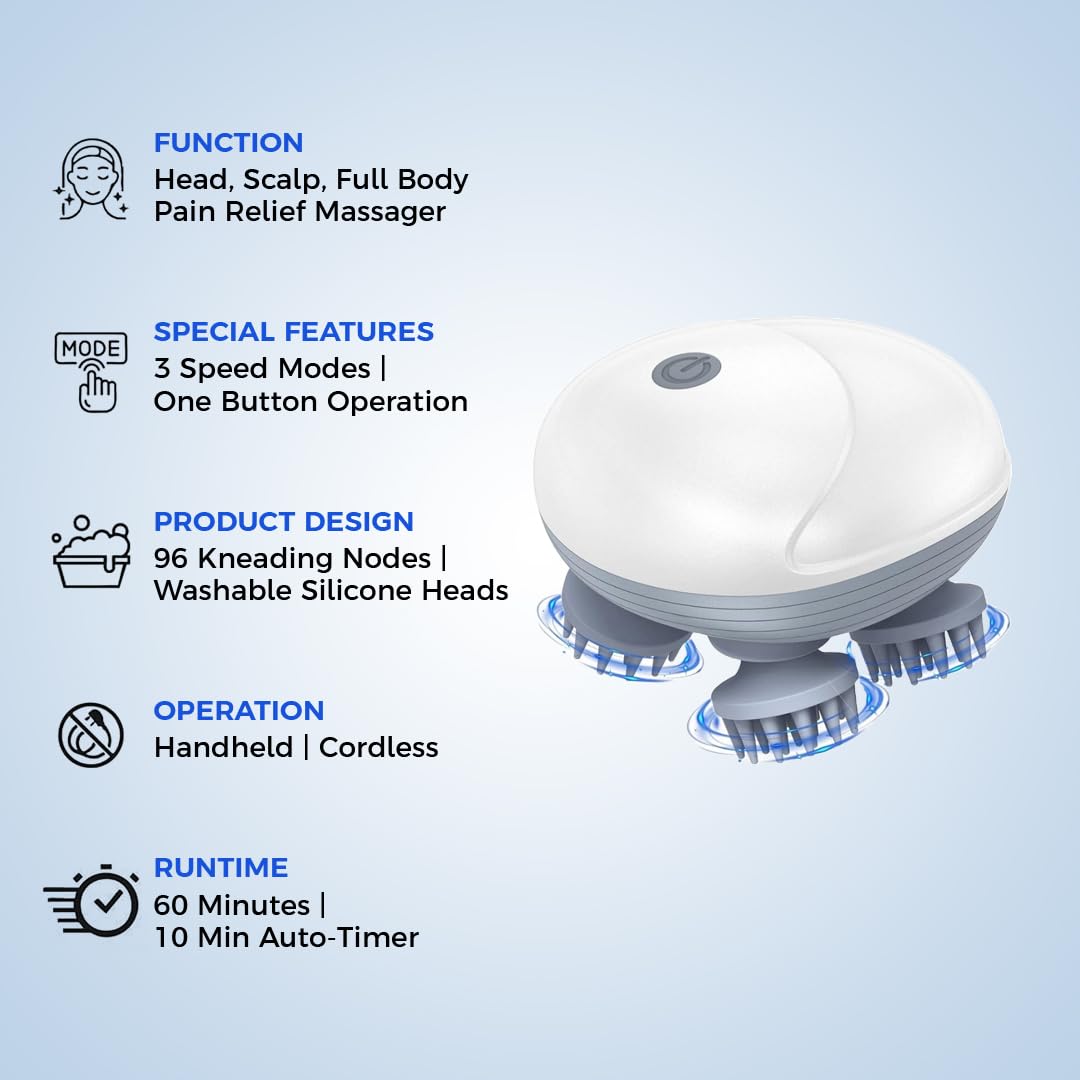 FUNCTION
Head, Scalp, Full Body Pain Relief Massager

MODE

SPECIAL FEATURES
3 Speed Modes | One Button Operation

PRODUCT DESIGN
96 Kneading Nodes | Washable Silicone Heads

OPERATION
Handheld | Cordless

RUNTIME
60 Minutes | 10 Min Auto-Timer