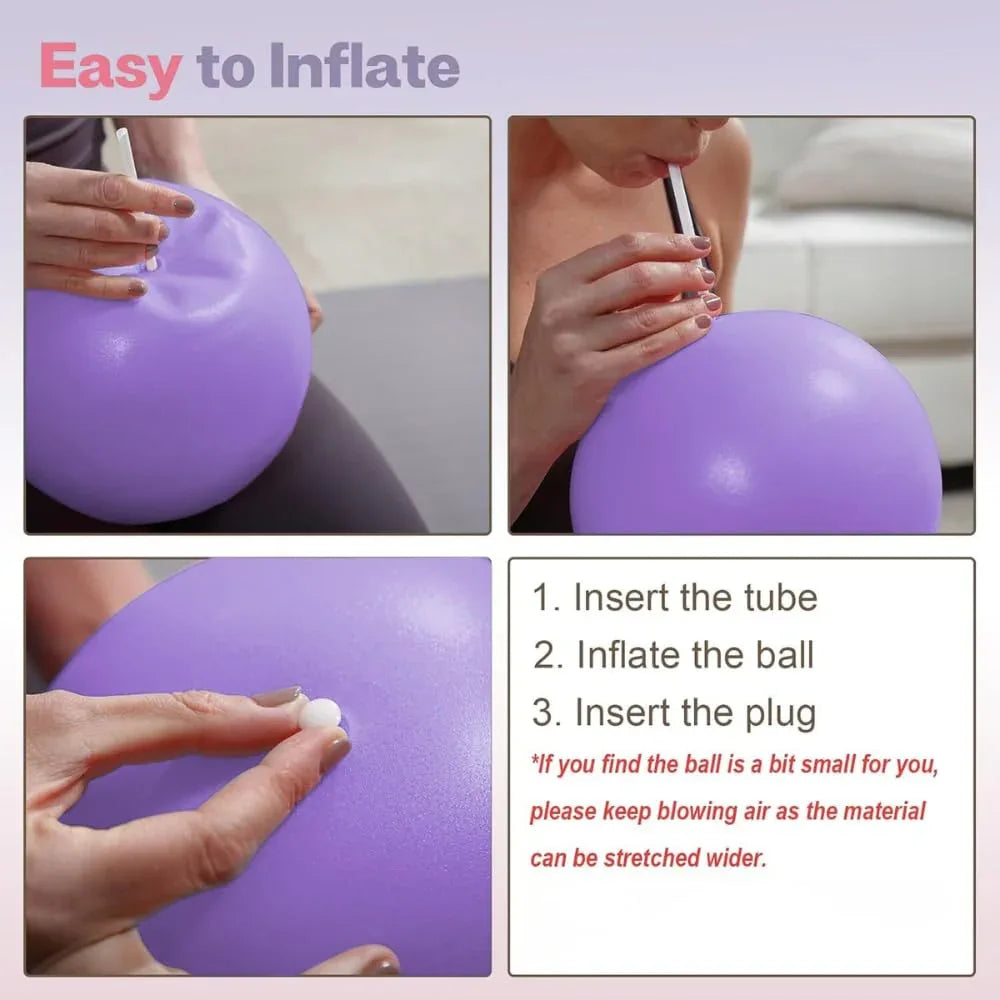 Easy to Inflate

1. Insert the tube
2. Inflate the ball
3. Insert the plug
*If you find the ball is a bit small for you, please keep blowing air as the material can be stretched wider.