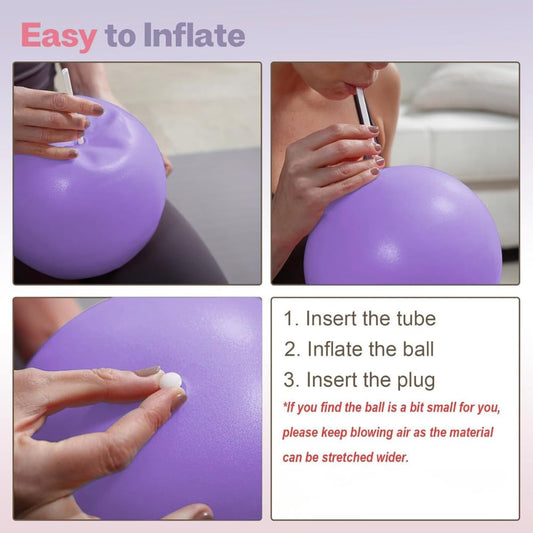 Easy to Inflate

1. Insert the tube
2. Inflate the ball
3. Insert the plug

*If you find the ball is a bit small for you, please keep blowing air as the material can be stretched wider.