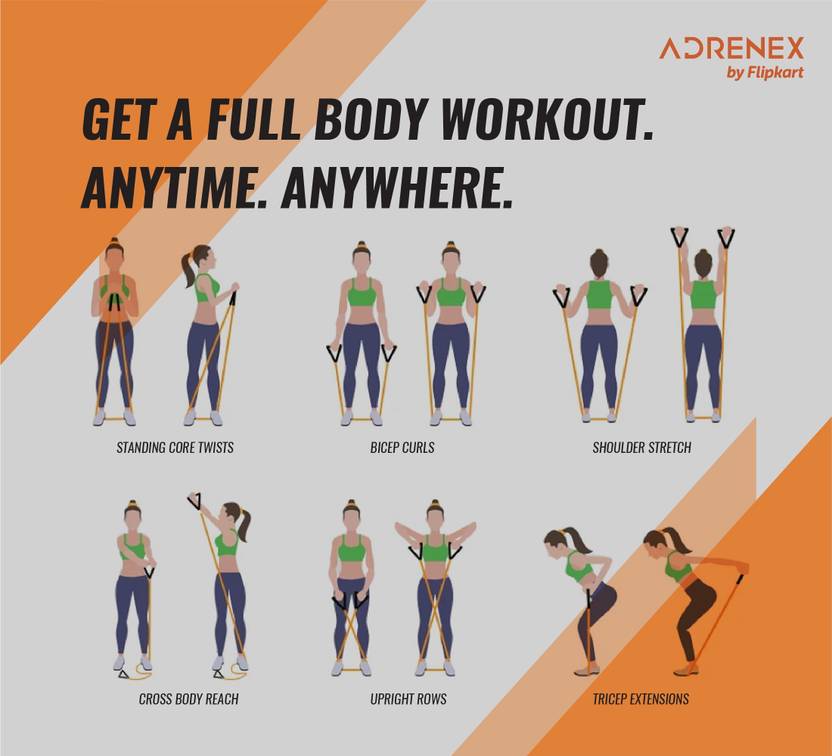 ADRENEX
by Flipkart

GET A FULL BODY WORKOUT.
ANYTIME. ANYWHERE.

STANDING CORE TWISTS

BICEP CURLS

SHOULDER STRETCH

CROSS BODY REACH

UPRIGHT ROWS

TRICEP EXTENSIONS