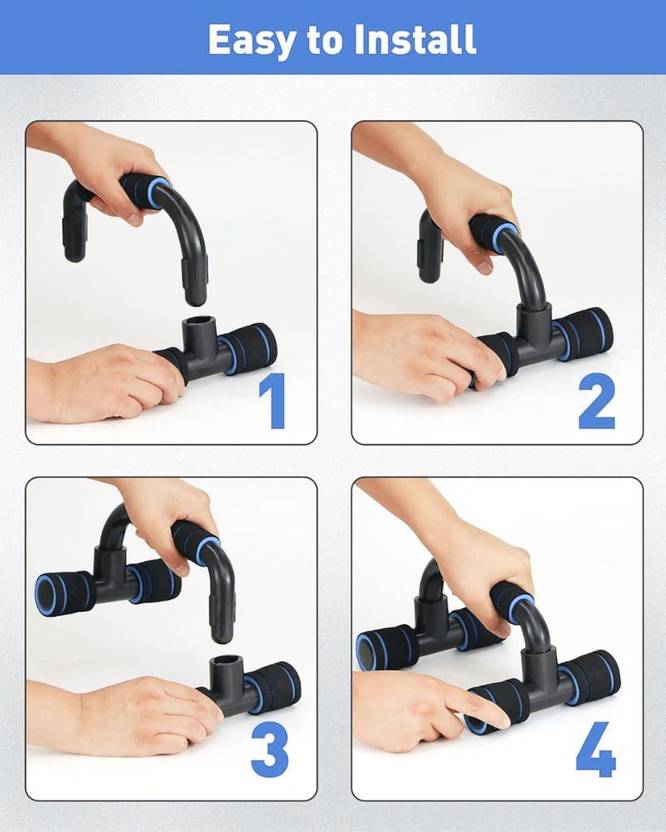 Easy to Install

1

2

3

4