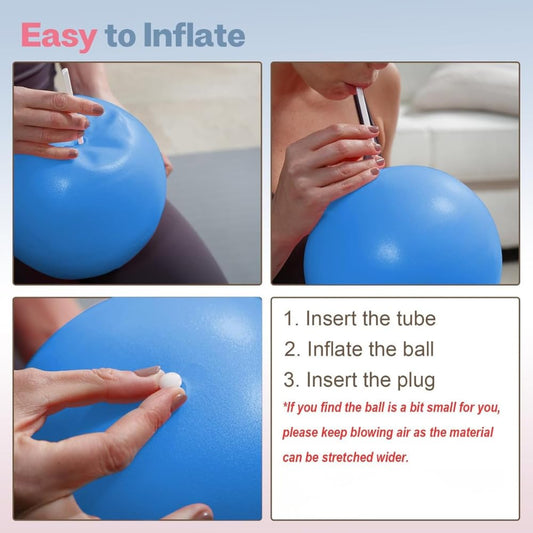 Easy to Inflate

1. Insert the tube
2. Inflate the ball
3. Insert the plug

*If you find the ball is a bit small for you, please keep blowing air as the material can be stretched wider.